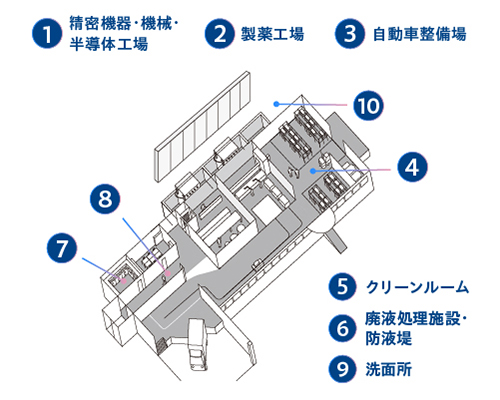 1 精密機器・機械・半導体工場

2 製薬工場

3 自動車整備場

10

4

8

7

5 クリーンルーム

6 廃液処理施設・防液堤

9 洗面所